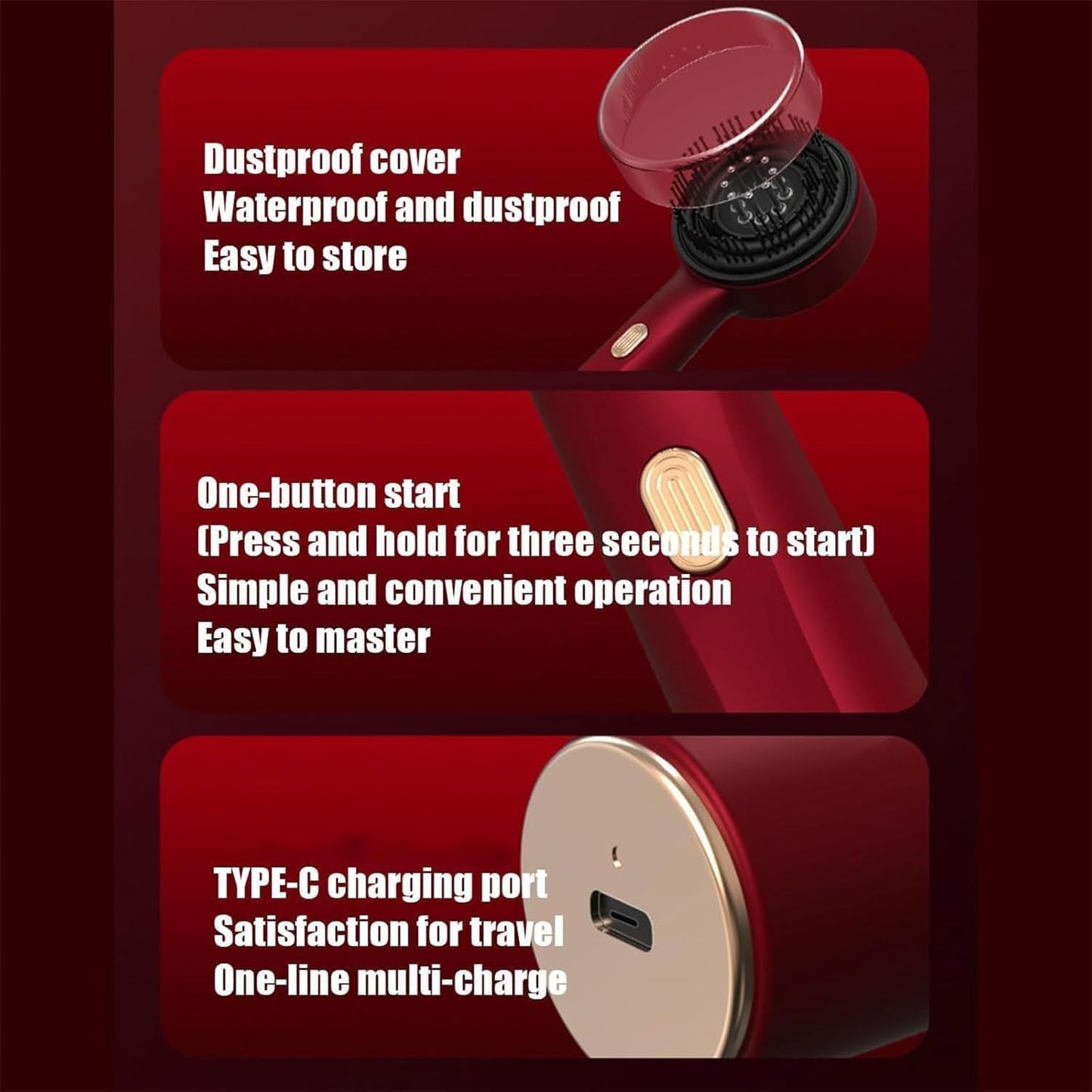 Dustproof cover
Waterproof and dustproof
Easy to store

One-button start
(Press and hold for three seconds to start)
Simple and convenient operation
Easy to master

TYPE-C charging port
Satisfaction for travel
One-line multi-charge